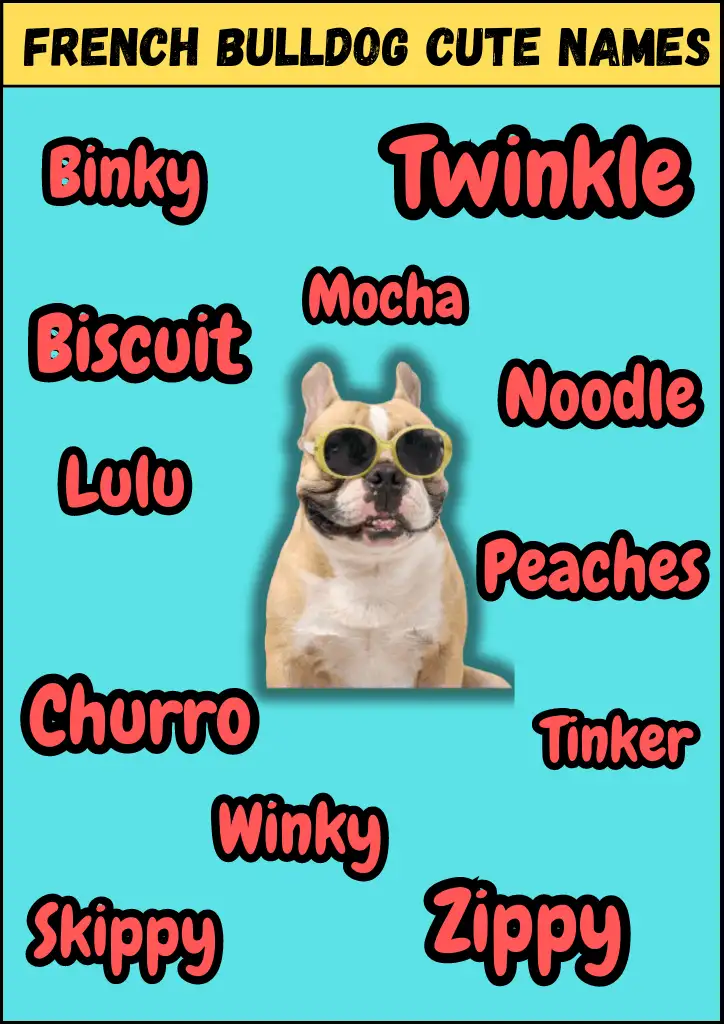 FRENCH BULLDOG CUTE NAMES

Binky

Twinkle

Mocha

Biscuit

Noodle

Lulu

Peaches

Churro

Tinker

Winky

Skippy

Zippy